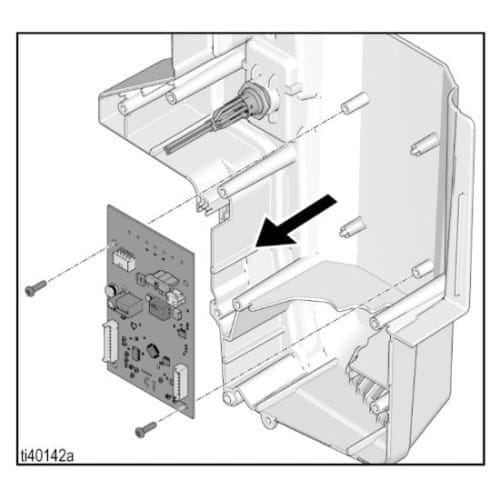 ti40142a